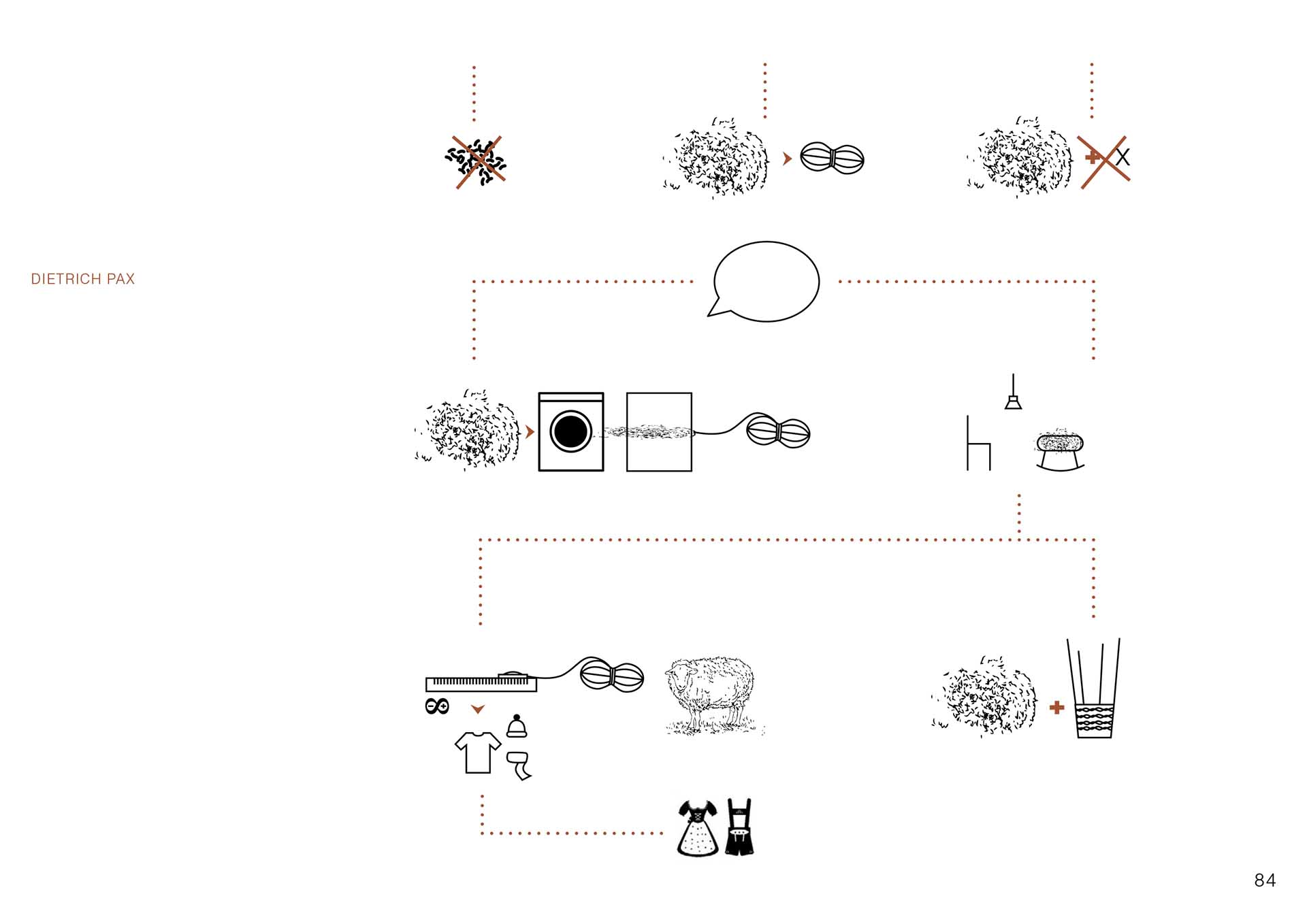 DIETRICH PAX

X

84